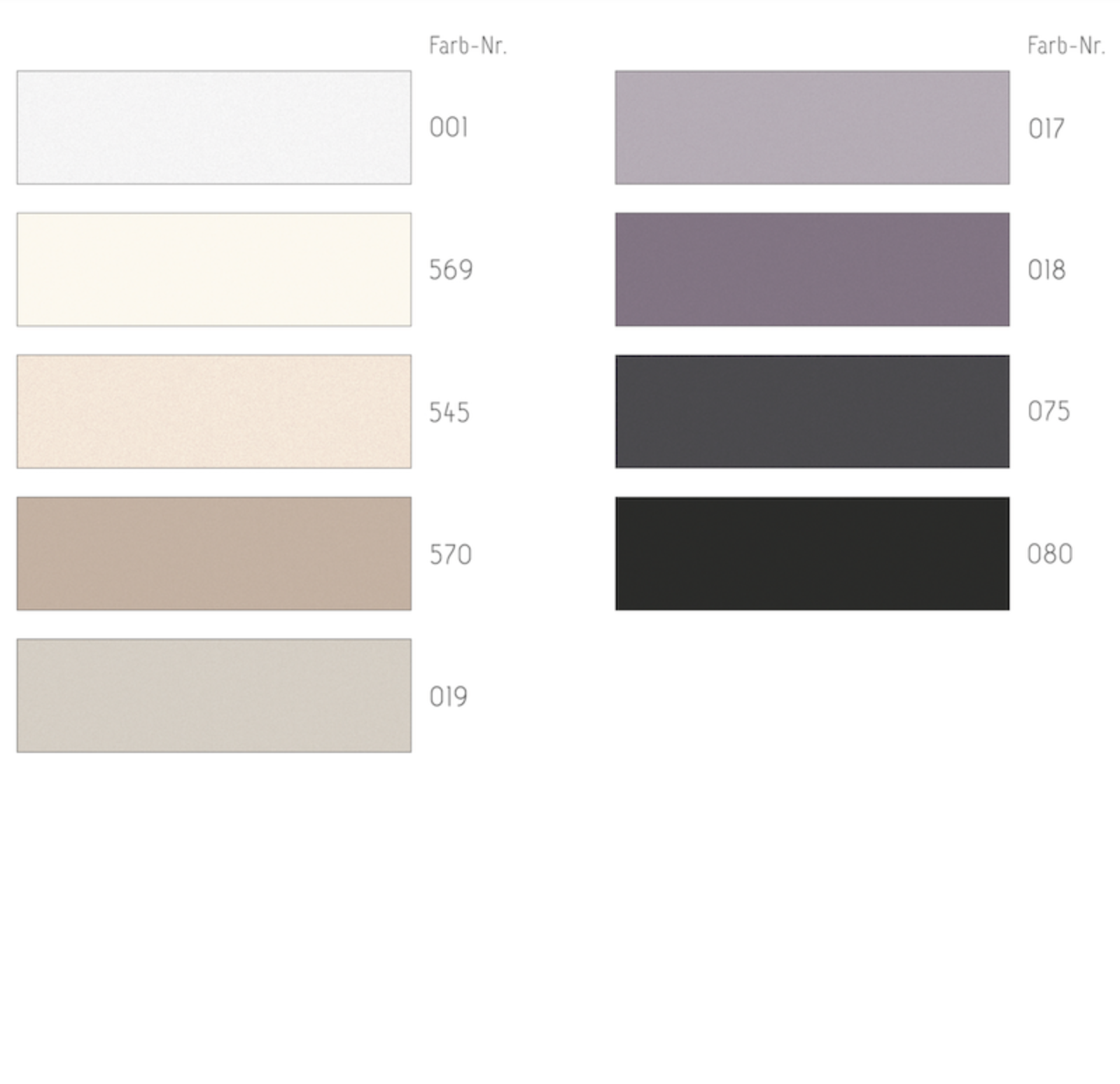 Farb-Nr.

001

569

545

570

019

Farb-Nr.

017

018

075

080