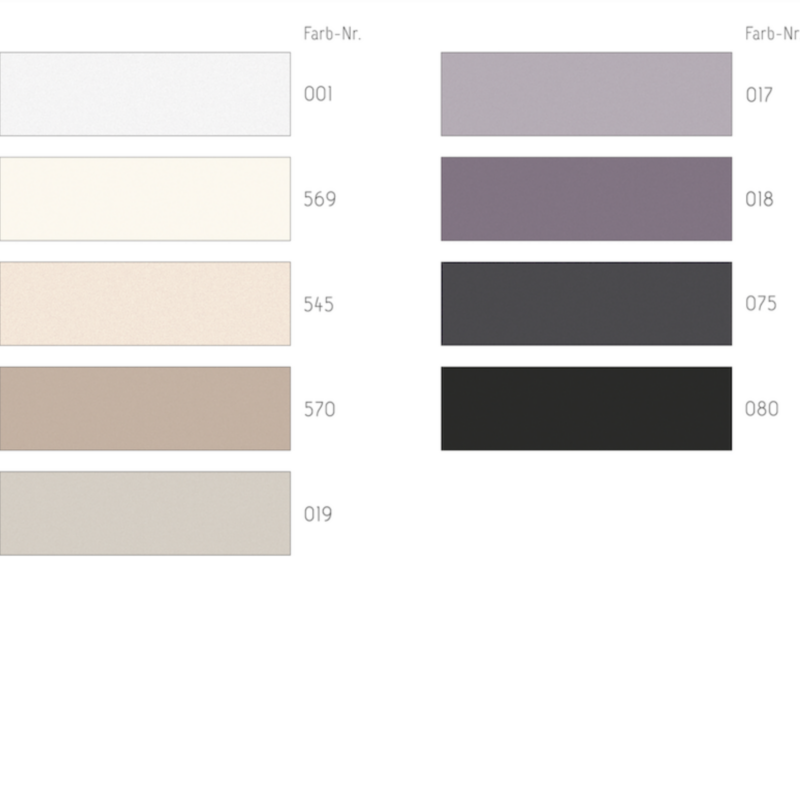 Farb-Nr.

001

569

545

570

019

Farb-Nr

017

018

075

080